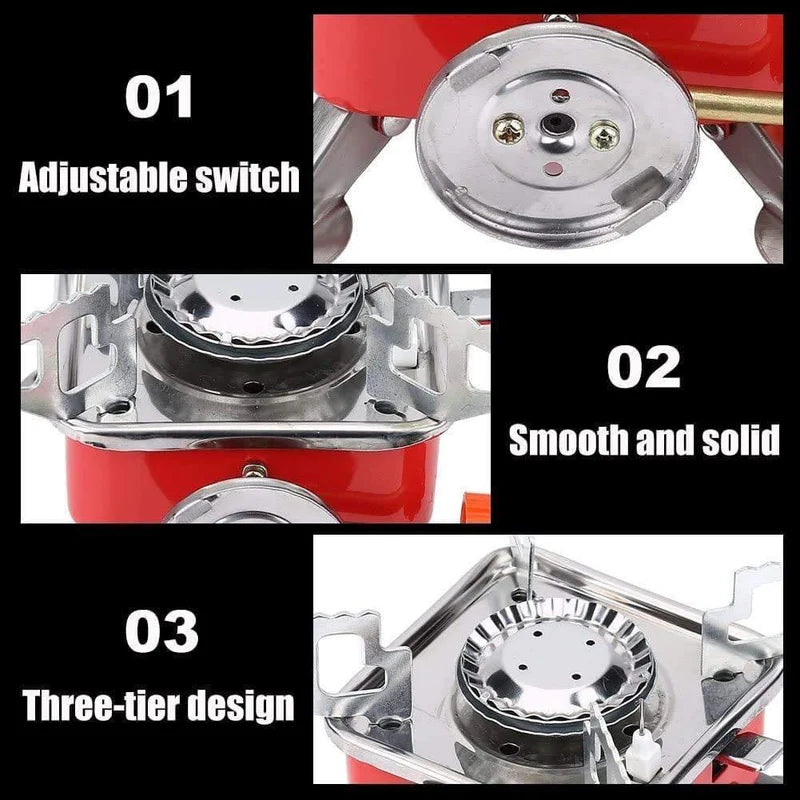 01

Adjustable switch

02

Smooth and solid

03

Three-tier design