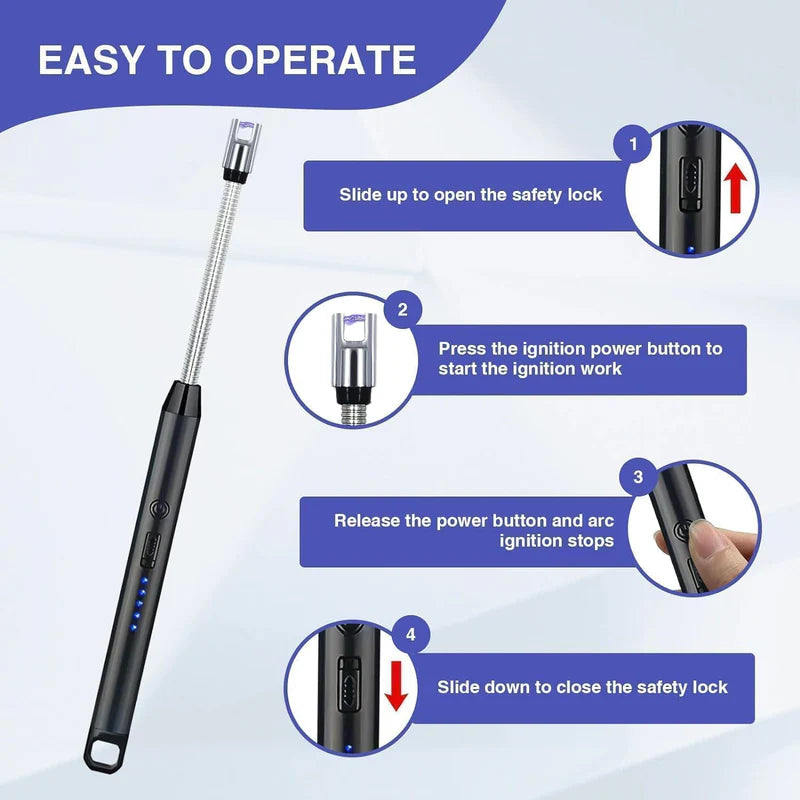 EASY TO OPERATE

1
Slide up to open the safety lock

2
Press the ignition power button to start the ignition work

3
Release the power button and arc ignition stops

4
Slide down to close the safety lock