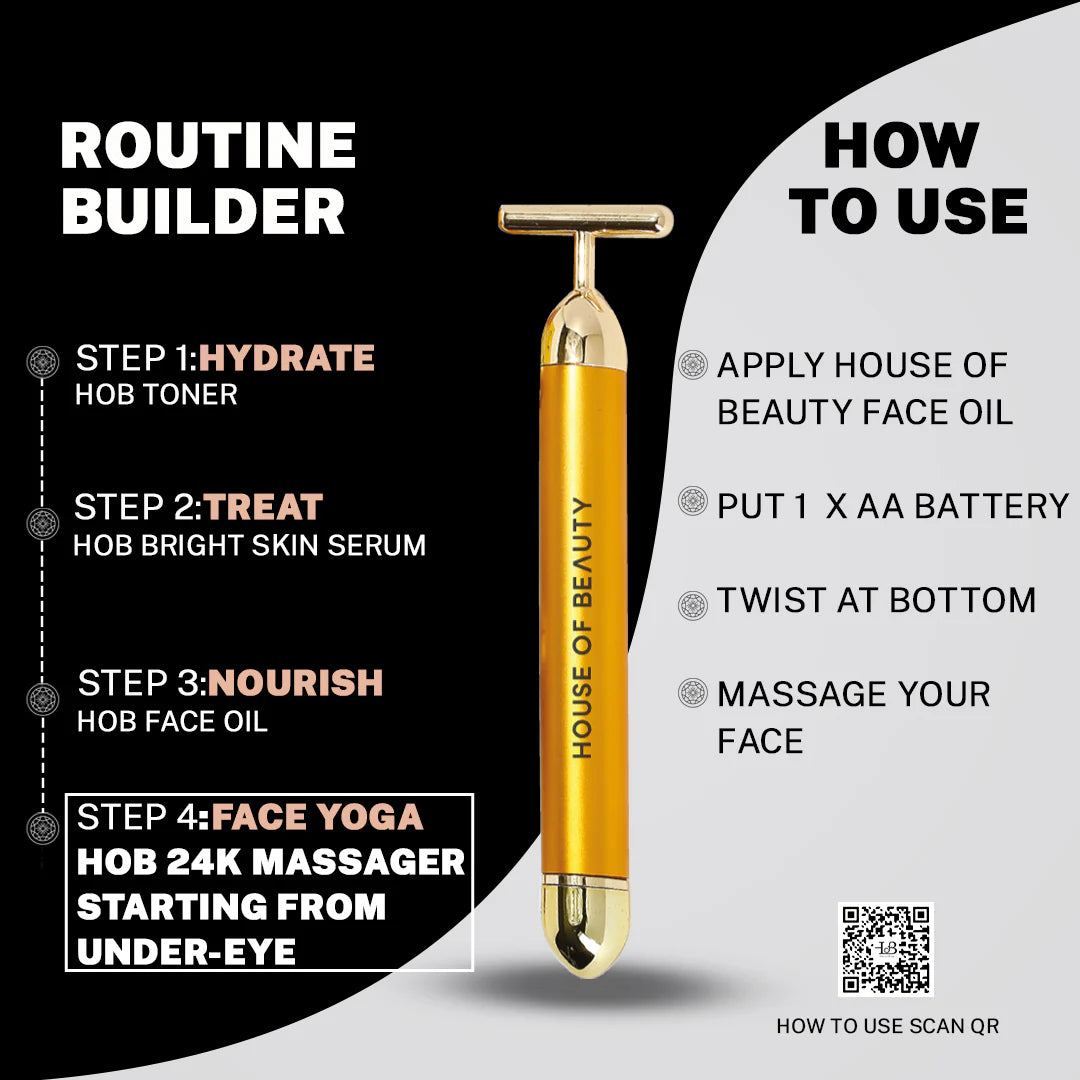 ROUTINE BUILDER

STEP 1:HYDRATE
HOB TONER

STEP 2:TREAT
HOB BRIGHT SKIN SERUM

STEP 3:NOURISH
HOB FACE OIL

STEP 4:FACE YOGA
HOB 24K MASSAGER STARTING FROM UNDER-EYE

HOUSE OF BEAUTY

HOW TO USE

APPLY HOUSE OF BEAUTY FACE OIL

PUT 1 X AA BATTERY

TWIST AT BOTTOM

MASSAGE YOUR FACE

HOW TO USE SCAN QR